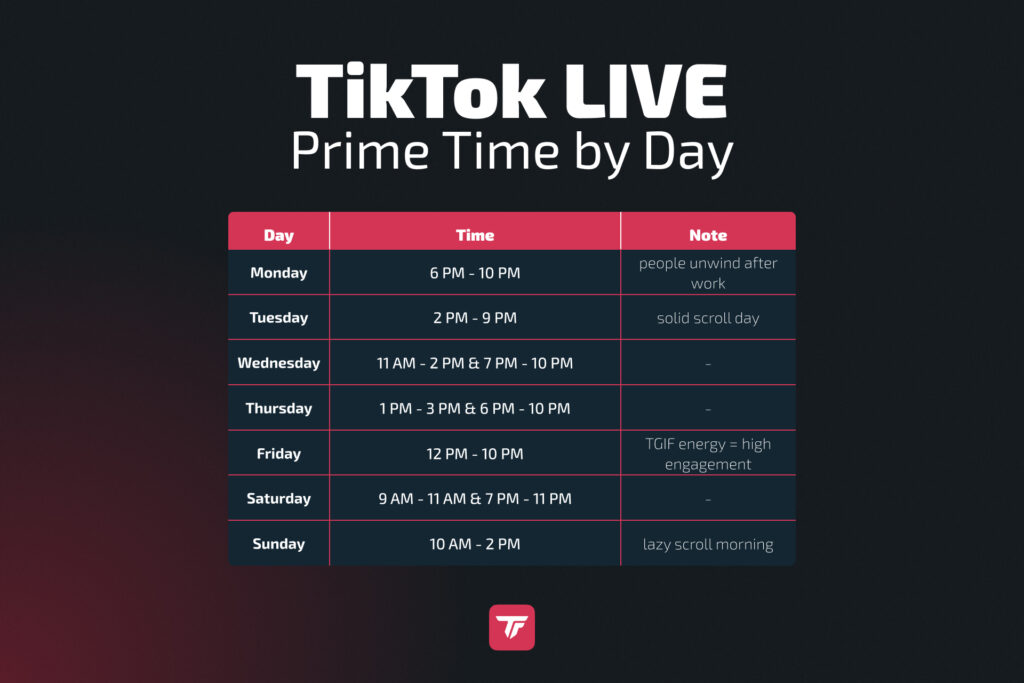 TikTok LIVE
Prime Time by Day

| Day | Time | Note |
|---|---|---|
| Monday | 6 PM - 10 PM | people unwind after work |
| Tuesday | 2 PM - 9 PM | solid scroll day |
| Wednesday | 11 AM - 2 PM & 7 PM - 10 PM | - |
| Thursday | 1 PM - 3 PM & 6 PM - 10 PM | - |
| Friday | 12 PM - 10 PM | TGIF energy = high engagement |
| Saturday | 9 AM - 11 AM & 7 PM - 11 PM | - |
| Sunday | 10 AM - 2 PM | lazy scroll morning |