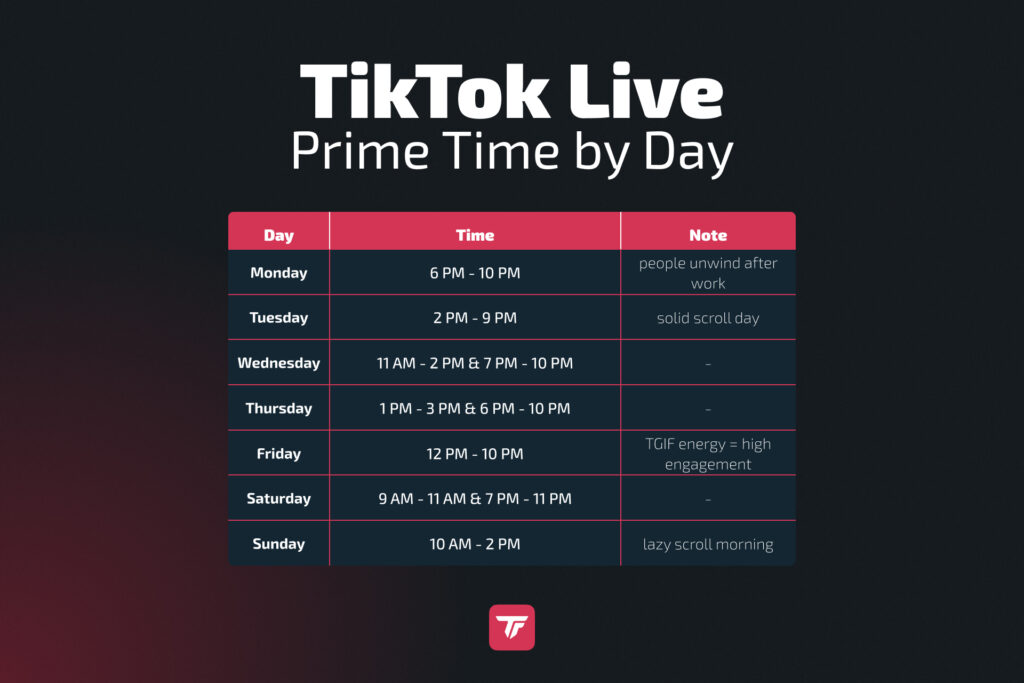 TikTok Live
Prime Time by Day

| Day | Time | Note |
|---|---|---|
| Monday | 6 PM - 10 PM | people unwind after work |
| Tuesday | 2 PM - 9 PM | solid scroll day |
| Wednesday | 11 AM - 2 PM & 7 PM - 10 PM | - |
| Thursday | 1 PM - 3 PM & 6 PM - 10 PM | - |
| Friday | 12 PM - 10 PM | TGIF energy = high engagement |
| Saturday | 9 AM - 11 AM & 7 PM - 11 PM | - |
| Sunday | 10 AM - 2 PM | lazy scroll morning |